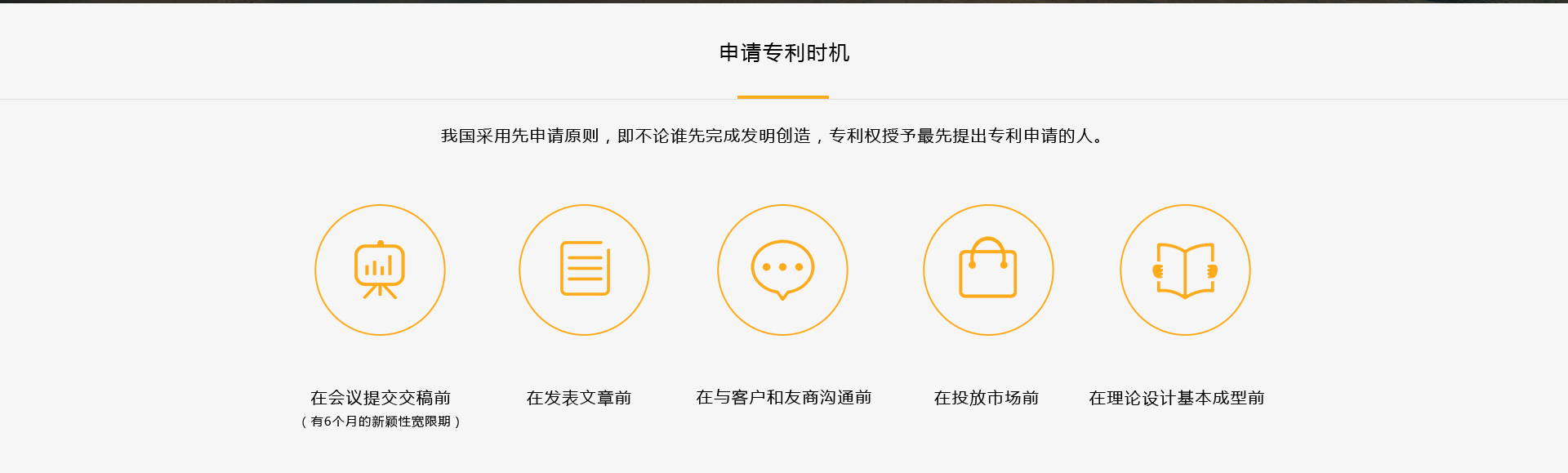 申请专利时机

我国采用先申请原则，即不论谁先完成发明创造，专利权授予最先提出专利申请的人。

在会议提交交稿前
（有6个月的新颖性宽限期）

在发表文章前

在与客户和友商沟通前

在投放市场前

在理论设计基本成型前